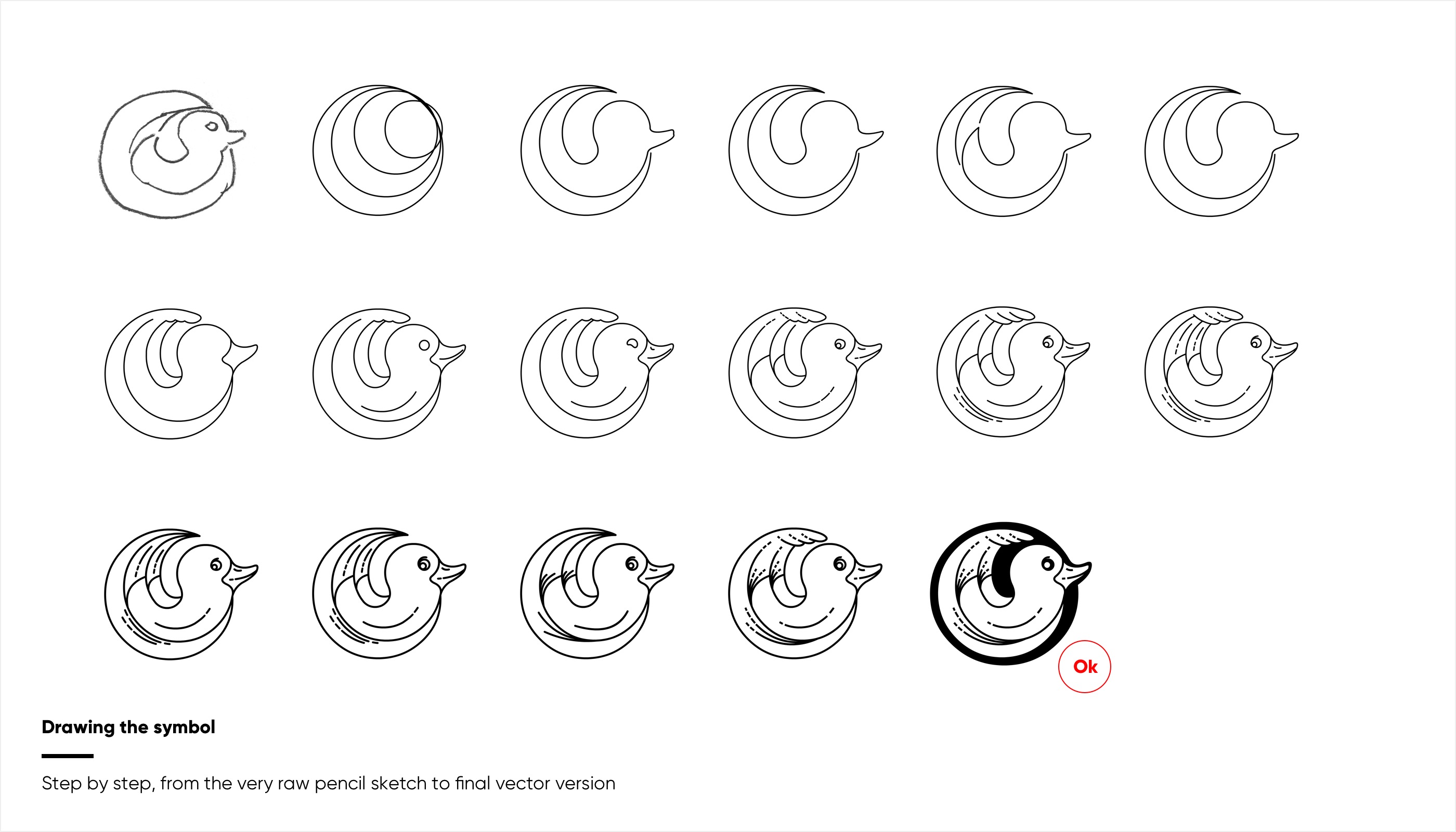 Ok

Drawing the symbol

Step by step, from the very raw pencil sketch to final vector version